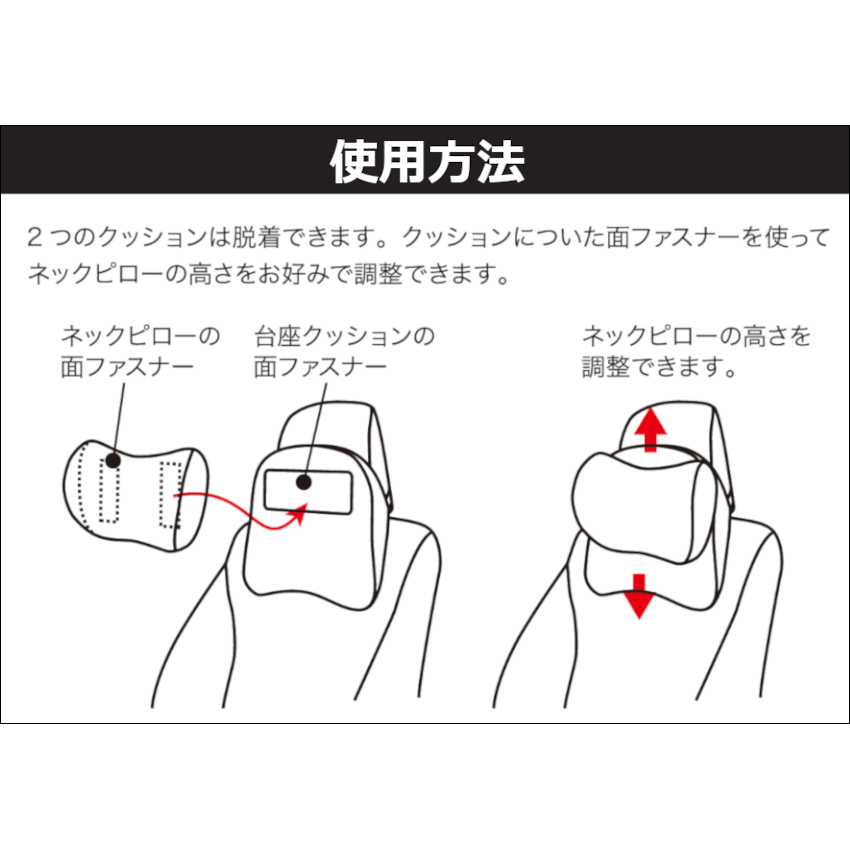 使用方法

２つのクッションは脱着できます。クッションについた面ファスナーを使ってネックピローの高さをお好みで調整できます。

ネックピローの面ファスナー

台座クッションの面ファスナー

ネックピローの高さを調整できます。