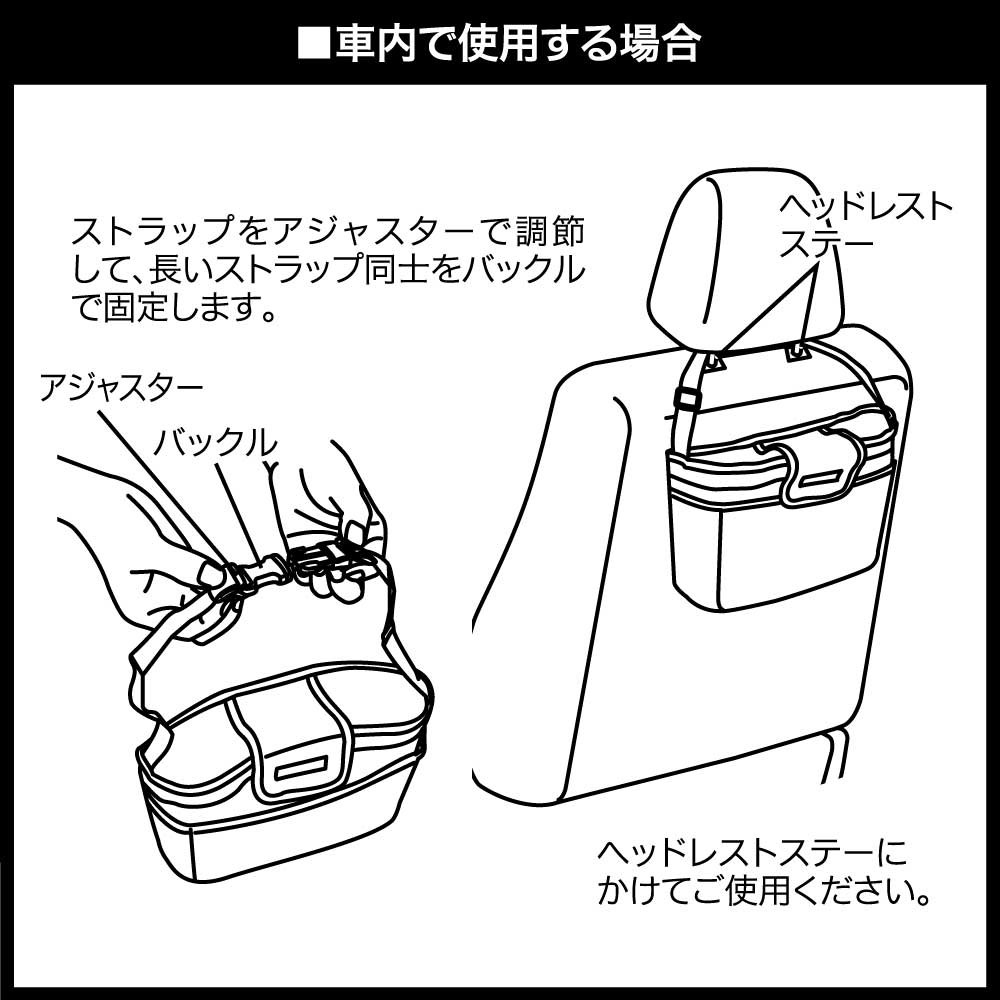 ■車内で使用する場合

ストラップをアジャスターで調節して、長いストラップ同士をバックルで固定します。

アジャスター

バックル

ヘッドレストステー

ヘッドレストステーにかけてご使用ください。