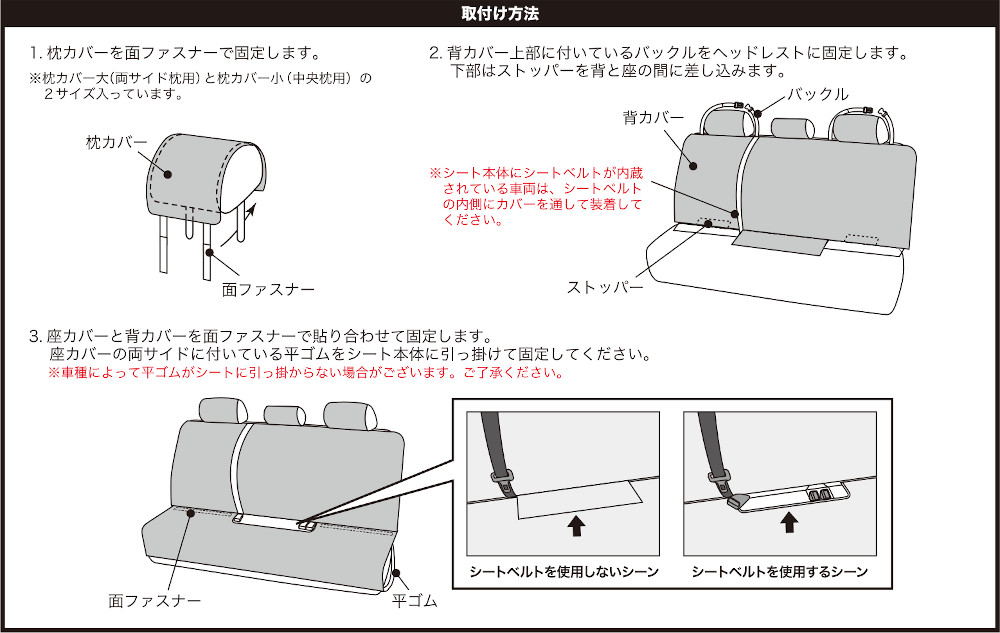 取付け方法

1. 枕カバーを面ファスナーで固定します。
※枕カバー大(両サイド枕用)と枕カバー小(中央枕用)の2サイズ入っています。

枕カバー

面ファスナー

2. 背カバー上部に付いているバックルをヘッドレストに固定します。
下部はストッパーを背と座の間に差し込みます。

バックル

背カバー

※シート本体にシートベルトが内蔵されている車両は、シートベルトの内側にカバーを通して装着してください。

ストッパー

3. 座カバーと背カバーを面ファスナーで貼り合わせて固定します。
座カバーの両サイドに付いている平ゴムをシート本体に引っ掛けて固定してください。
※車種によって平ゴムがシートに引っ掛からない場合がございます。ご了承ください。

面ファスナー

平ゴム

シートベルトを使用しないシーン

シートベルトを使用するシーン